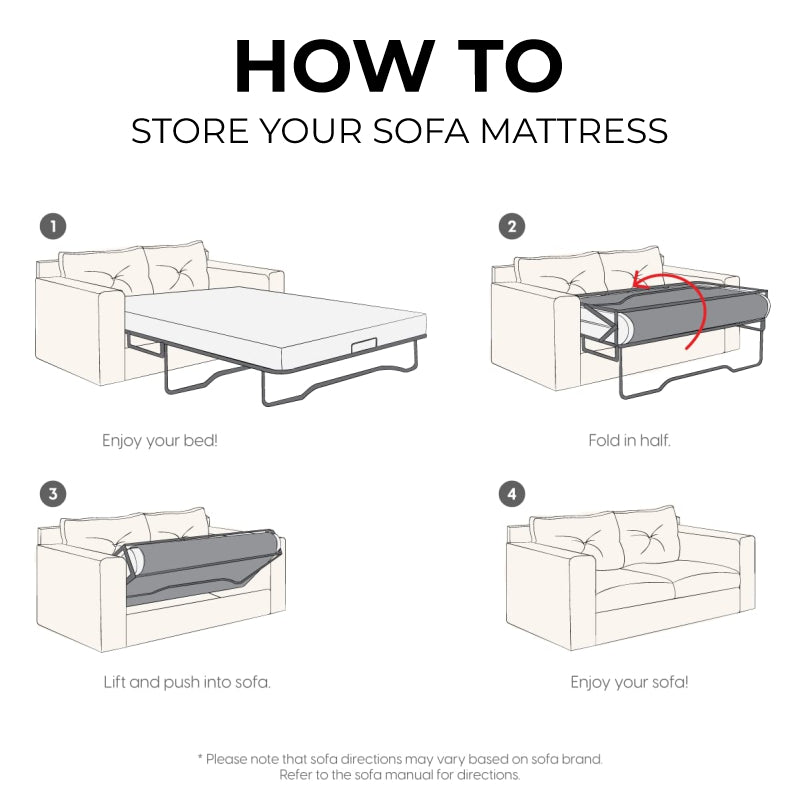 HOW TO
STORE YOUR SOFA MATTRESS

1

Enjoy your bed!

2

Fold in half.

3

Lift and push into sofa.

4

Enjoy your sofa!

* Please note that sofa directions may vary based on sofa brand.
Refer to the sofa manual for directions.